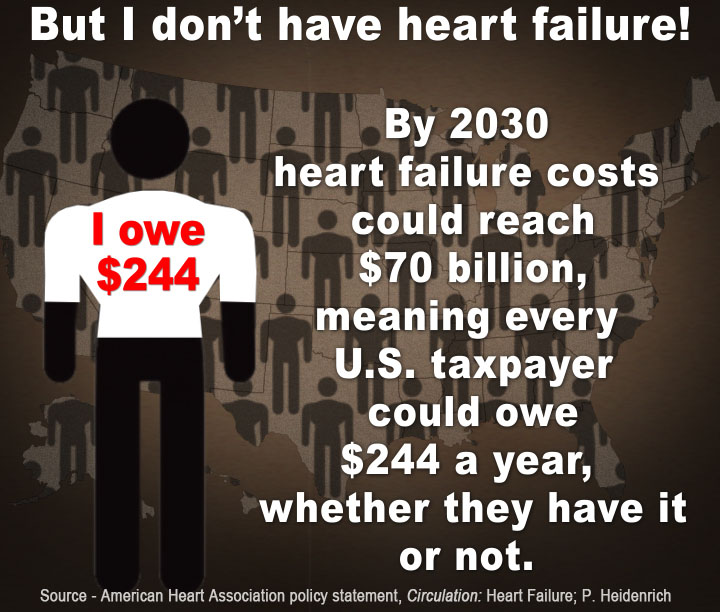 But I don't have heart failure!

I owe $244

By 2030 heart failure costs could reach $70 billion, meaning every U.S. taxpayer could owe $244 a year, whether they have it or not.

Source - American Heart Association policy statement, Circulation: Heart Failure; P. Heidenrich