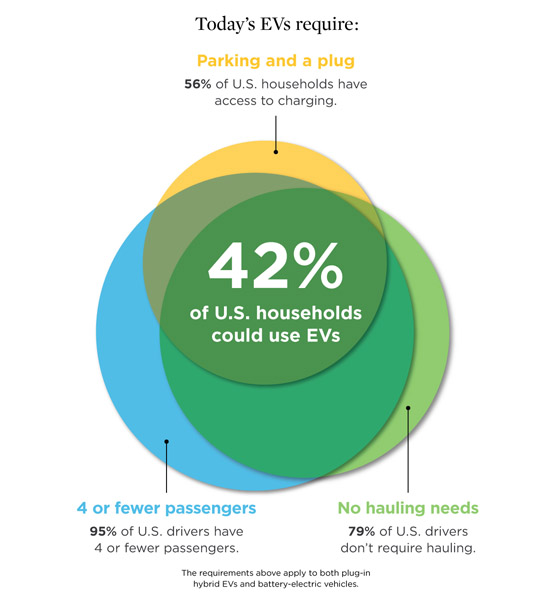 Today's EVs require:

Parking and a plug

56% of U.S. households have access to charging.

42%

of U.S. households could use EVs

4 or fewer passengers

95% of U.S. drivers have 4 or fewer passengers.

No hauling needs

79% of U.S. drivers don't require hauling.

The requirements above apply to both plug-in hybrid EVs and battery-electric vehicles.