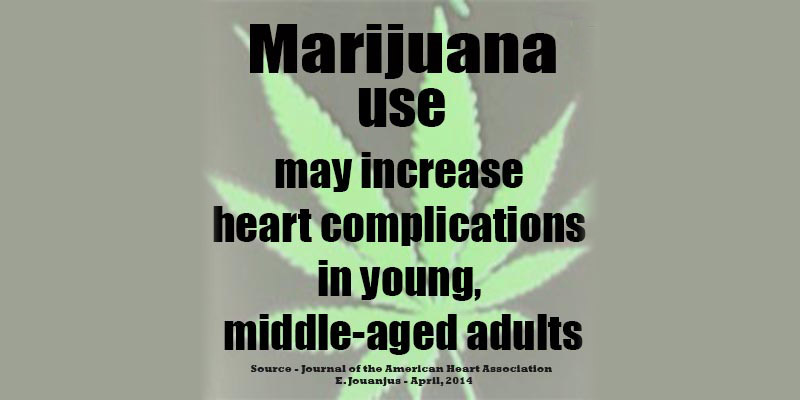 Marijuana
use
may increase
heart complications
in young,
middle-aged adults

Source - Journal of the American Heart Association
E. Jouanjus - April, 2014