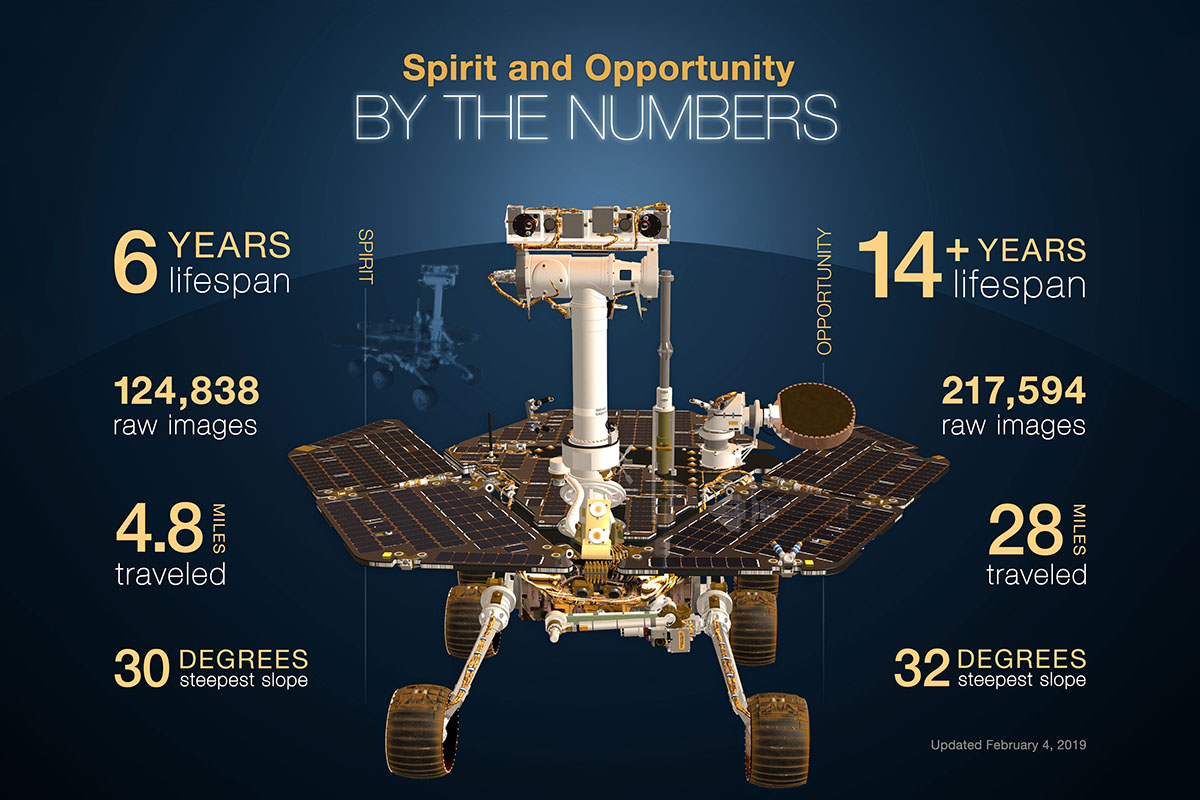 Spirit and Opportunity
BY THE NUMBERS

SPIRIT

6 YEARS lifespan

124,838 raw images

4.8 MILES traveled

30 DEGREES steepest slope

OPPORTUNITY

14+ YEARS lifespan

217,594 raw images

28 MILES traveled

32 DEGREES steepest slope

Updated February 4, 2019